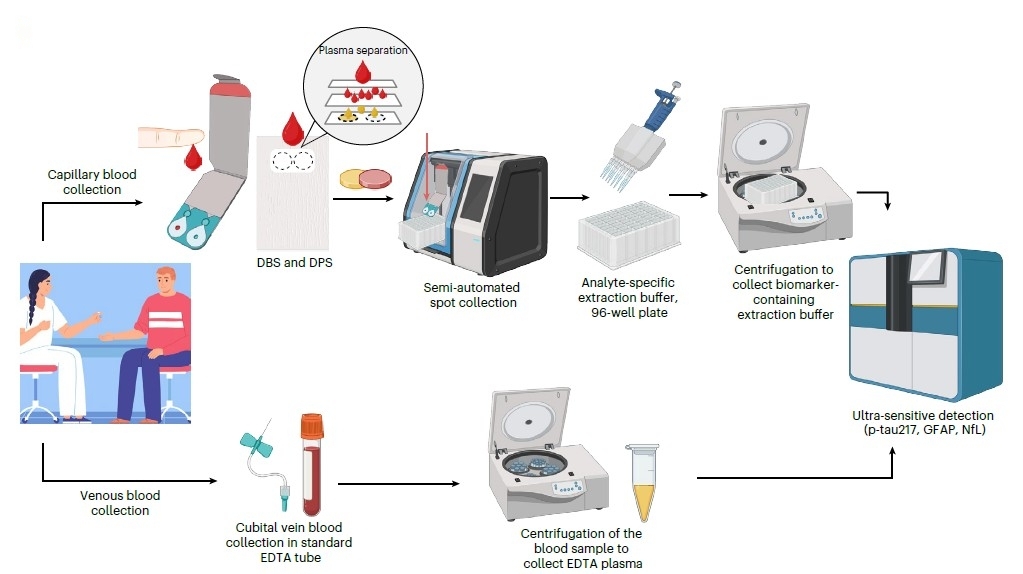 Plasma separation

Capillary blood collection

DBS and DPS

Semi-automated spot collection

Analyte-specific extraction buffer, 96-well plate

Centrifugation to collect biomarker-containing extraction buffer

Ultra-sensitive detection (p-tau217, GFAP, NfL)

Venous blood collection

Cubital vein blood collection in standard EDTA tube

Centrifugation of the blood sample to collect EDTA plasma